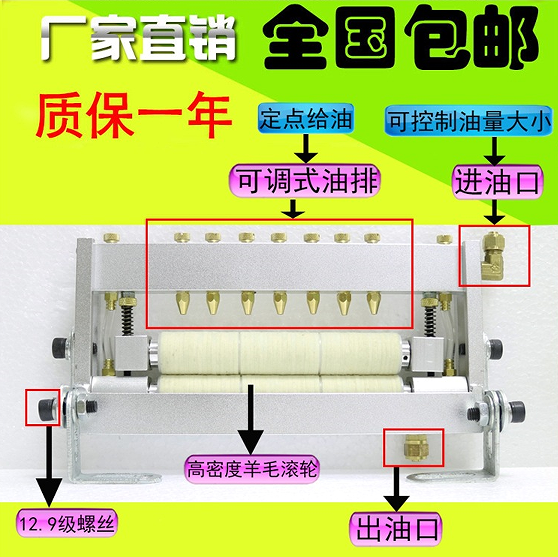 厂家直销 全国包邮

质保一年

定点给油

可控制油量大小

可调式油排

进油口

高密度羊毛滚轮

12.9级螺丝

出油口